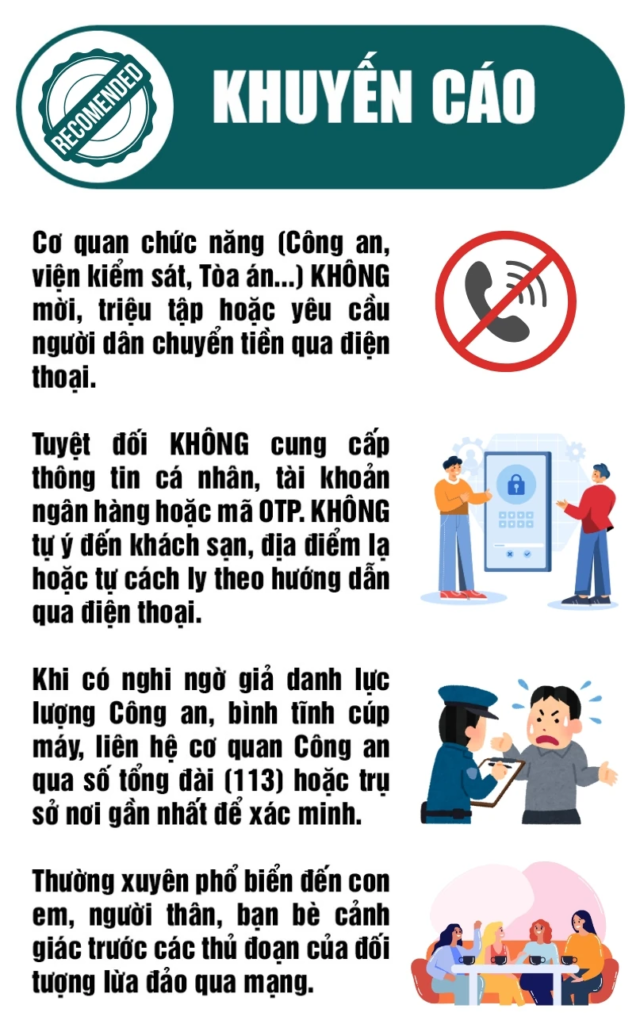 RECOMENDED

KHUYẾN CÁO

Cơ quan chức năng (Công an, viện kiểm sát, Tòa án...) KHÔNG mời, triệu tập hoặc yêu cầu người dân chuyển tiền qua điện thoại.

Tuyệt đối KHÔNG cung cấp thông tin cá nhân, tài khoản ngân hàng hoặc mã OTP. KHÔNG tự ý đến khách sạn, địa điểm lạ hoặc tự cách ly theo hướng dẫn qua điện thoại.

Khi có nghi ngờ giả danh lực lượng Công an, bình tĩnh cúp máy, liên hệ cơ quan Công an qua số tổng đài (113) hoặc trụ sở nơi gần nhất để xác minh.

Thường xuyên phổ biến đến con em, người thân, bạn bè cảnh giác trước các thủ đoạn của đối tượng lừa đảo qua mạng.