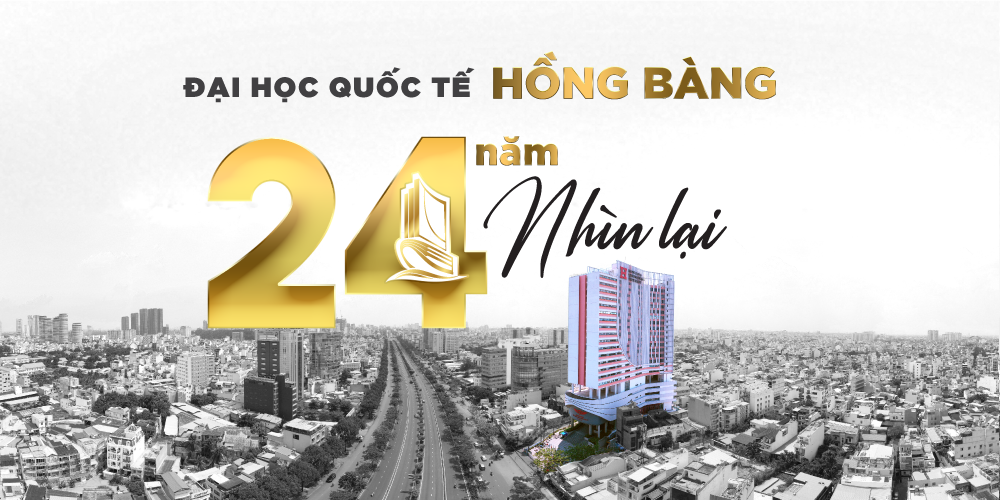 ĐẠI HỌC QUỐC TẾ HỒNG BÀNG

24 năm

Nhìn lại